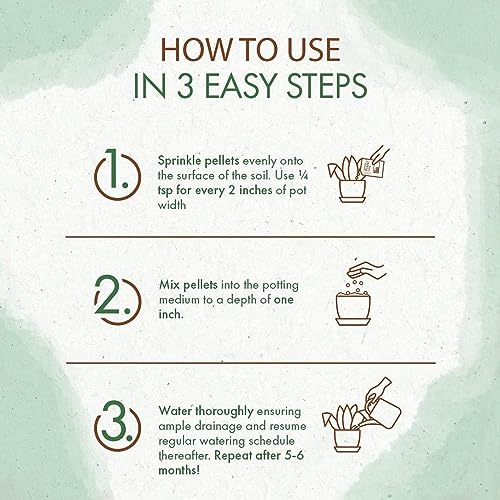 HOW TO USE
IN 3 EASY STEPS

1. Sprinkle pellets evenly onto the surface of the soil. Use ¼ tsp for every 2 inches of pot width

2. Mix pellets into the potting medium to a depth of one inch.

3. Water thoroughly ensuring ample drainage and resume regular watering schedule thereafter. Repeat after 5-6 months!