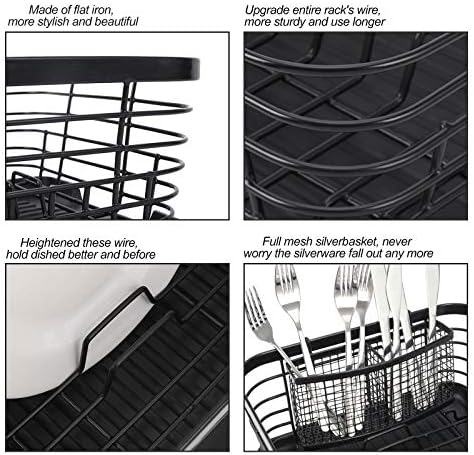 Made of flat iron, more stylish and beautiful

Upgrade entire rack's wire, more sturdy and use longer

Heightened these wire, hold dished better and before

Full mesh silverbasket, never worry the silverware fall out any more