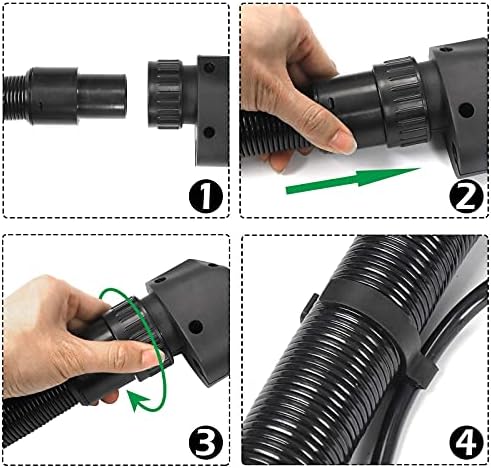 1

2

3

4