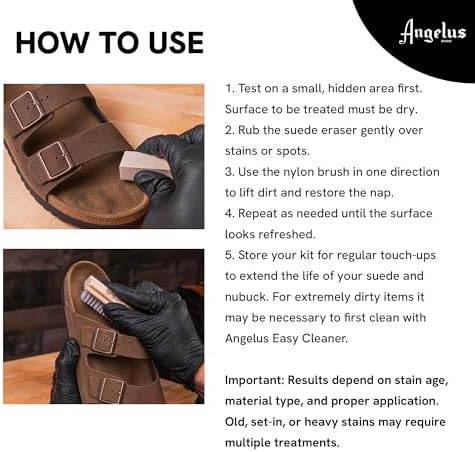 HOW TO USE

Angelus

1. Test on a small, hidden area first. Surface to be treated must be dry.
2. Rub the suede eraser gently over stains or spots.
3. Use the nylon brush in one direction to lift dirt and restore the nap.
4. Repeat as needed until the surface looks refreshed.
5. Store your kit for regular touch-ups to extend the life of your suede and nubuck. For extremely dirty items it may be necessary to first clean with Angelus Easy Cleaner.

Important: Results depend on stain age, material type, and proper application. Old, set-in, or heavy stains may require multiple treatments.