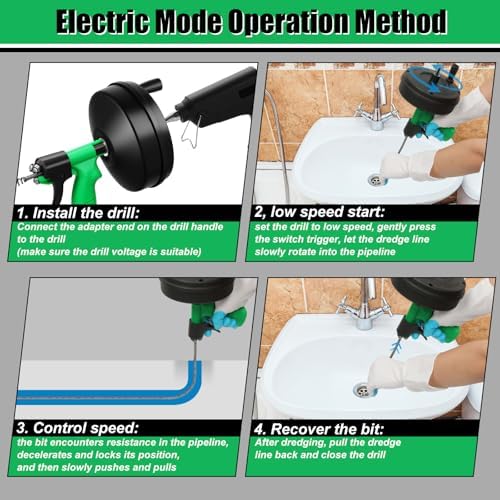 Electric Mode Operation Method

1. Install the drill:
Connect the adapter end on the drill handle to the drill
(make sure the drill voltage is suitable)

2, low speed start:
set the drill to low speed, gently press the switch trigger, let the dredge line slowly rotate into the pipeline

3. Control speed:
the bit encounters resistance in the pipeline, decelerates and locks its position, and then slowly pushes and pulls

4. Recover the bit:
After dredging, pull the dredge line back and close the drill