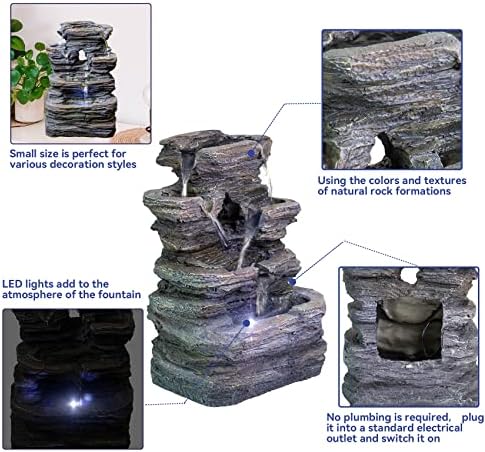 Small size is perfect for various decoration styles

Using the colors and textures of natural rock formations

LED lights add to the atmosphere of the fountain

No plumbing is required, plug it into a standard electrical outlet and switch it on