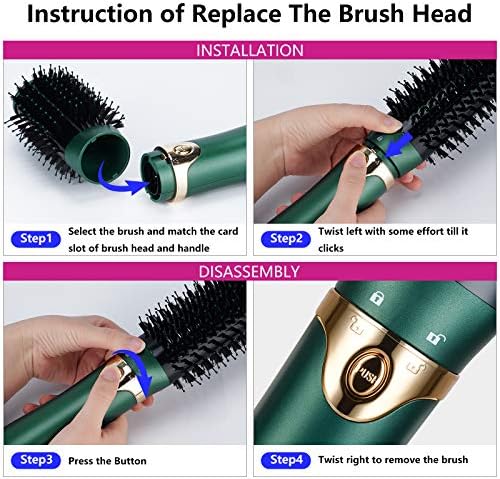 Instruction of Replace The Brush Head

INSTALLATION

Step1 Select the brush and match the card slot of brush head and handle

Step2 Twist left with some effort till it clicks

DISASSEMBLY

Step3 Press the Button

PUSH

Step4 Twist right to remove the brush