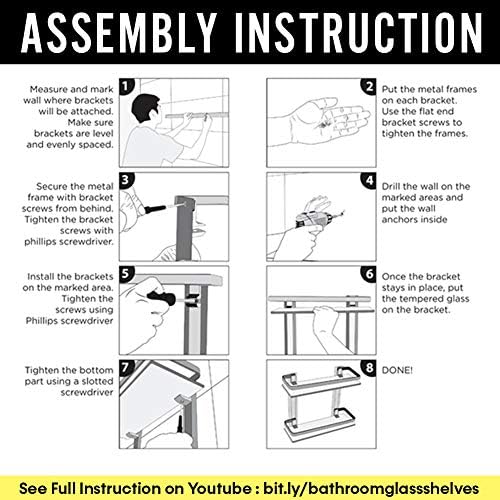 ASSEMBLY INSTRUCTION

1
Measure and mark wall where brackets will be attached. Make sure brackets are level and evenly spaced.

2
Put the metal frames on each bracket. Use the flat end bracket screws to tighten the frames.

3
Secure the metal frame with bracket screws from behind. Tighten the bracket screws with phillips screwdriver.

4
Drill the wall on the marked areas and put the wall anchors inside

5
Install the brackets on the marked area. Tighten the screws using Phillips screwdriver

6
Once the bracket stays in place, put the tempered glass on the bracket.

7
Tighten the bottom part using a slotted screwdriver

8
DONE!

See Full Instruction on Youtube : bit.ly/bathroomglassshelves