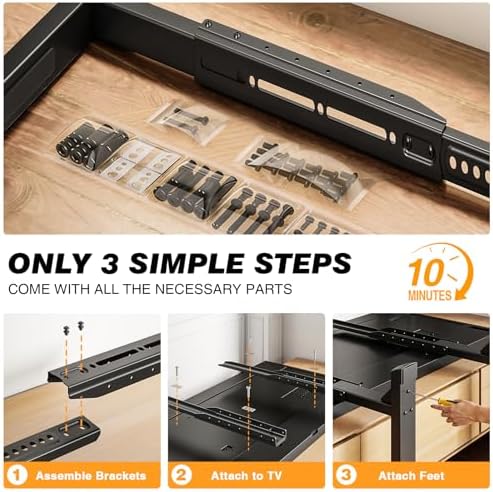 ONLY 3 SIMPLE STEPS

COME WITH ALL THE NECESSARY PARTS

10 MINUTES

1 Assemble Brackets

2 Attach to TV

3 Attach Feet