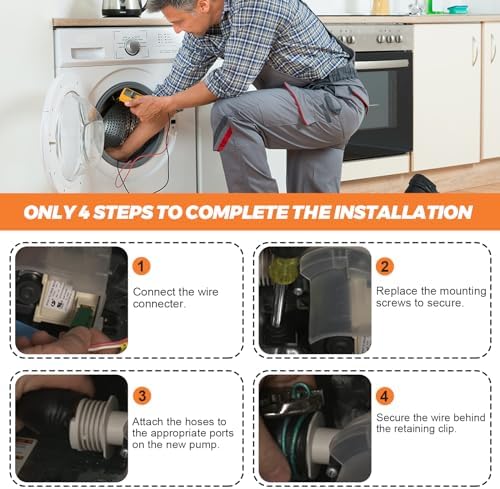 ONLY 4 STEPS TO COMPLETE THE INSTALLATION

1
Connect the wire connecter.

2
Replace the mounting screws to secure.

3
Attach the hoses to the appropriate ports on the new pump.

4
Secure the wire behind the retaining clip.