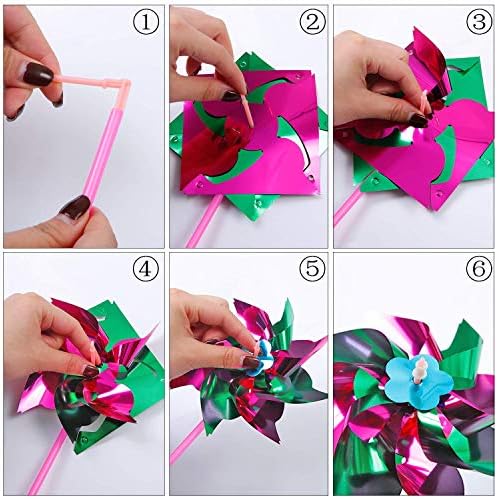 ①

②

③

④

⑤

⑥