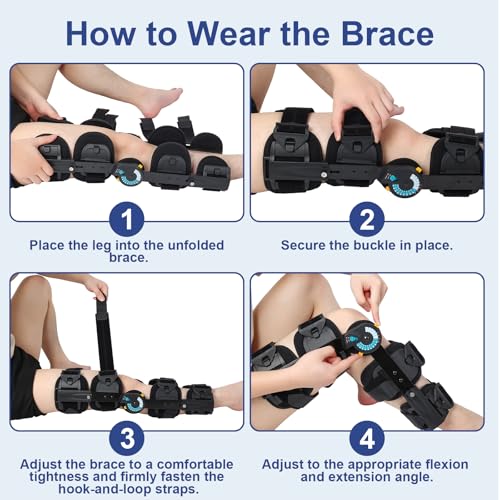 How to Wear the Brace

1

Place the leg into the unfolded brace.

2

Secure the buckle in place.

3

Adjust the brace to a comfortable tightness and firmly fasten the hook-and-loop straps.

4

Adjust to the appropriate flexion and extension angle.