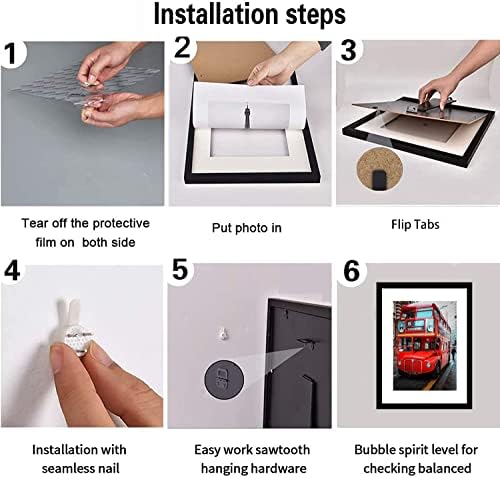 Installation steps

1

Tear off the protective film on both side

2

Put photo in

3

Flip Tabs

4

Installation with seamless nail

5

Easy work sawtooth hanging hardware

6

Bubble spirit level for checking balanced