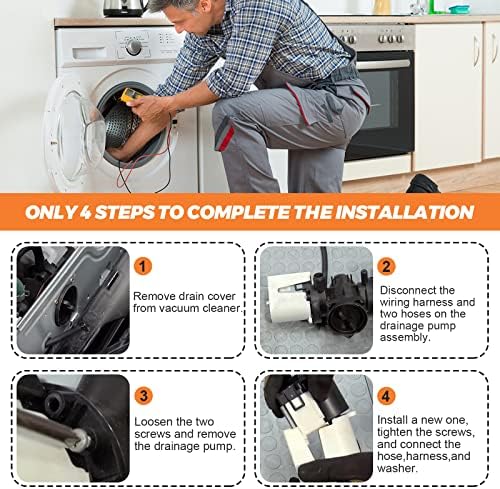 ONLY 4 STEPS TO COMPLETE THE INSTALLATION

1

Remove drain cover from vacuum cleaner.

2

Disconnect the wiring harness and two hoses on the drainage pump assembly.

3

Loosen the two screws and remove the drainage pump.

4

Install a new one, tighten the screws, and connect the hose,harness,and washer.