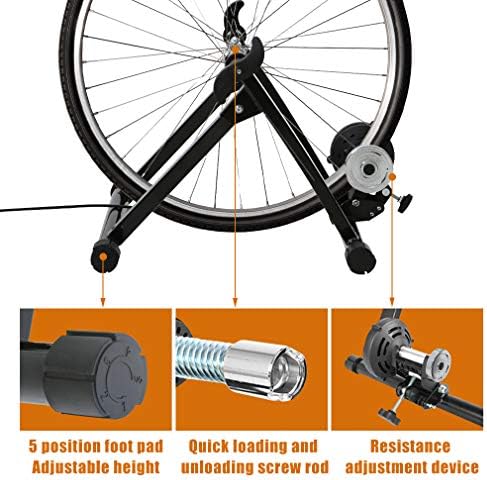 5 position foot pad
Adjustable height

Quick loading and
unloading screw rod

Resistance
adjustment device