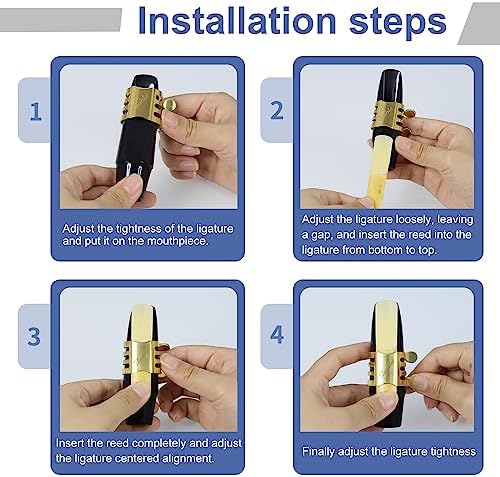 Installation steps

1

Adjust the tightness of the ligature and put it on the mouthpiece.

2

Adjust the ligature loosely, leaving a gap, and insert the reed into the ligature from bottom to top.

3

Insert the reed completely and adjust the ligature centered alignment.

4

Finally adjust the ligature tightness