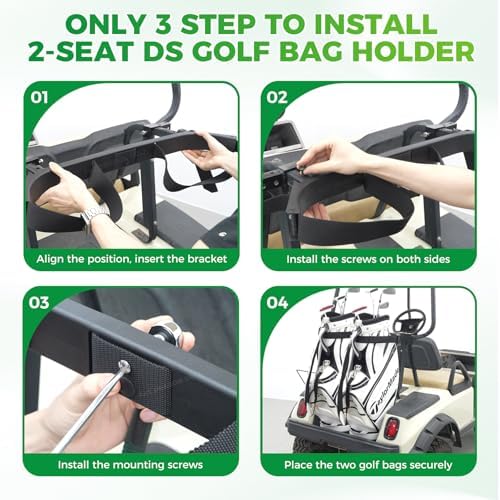 ONLY 3 STEP TO INSTALL
2-SEAT DS GOLF BAG HOLDER

01
Align the position, insert the bracket

02
Install the screws on both sides

03
Install the mounting screws

04
TaylorMade
Place the two golf bags securely