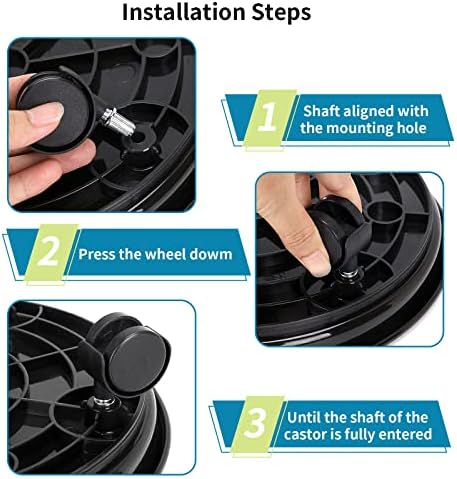 Installation Steps

1 Shaft aligned with the mounting hole

2 Press the wheel dowm

3 Until the shaft of the castor is fully entered