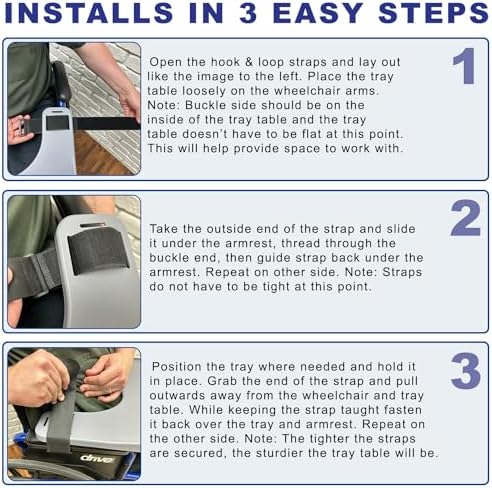 INSTALLS IN 3 EASY STEPS

Open the hook & loop straps and lay out like the image to the left. Place the tray table loosely on the wheelchair arms. Note: Buckle side should be on the inside of the tray table and the tray table doesn't have to be flat at this point. This will help provide space to work with.

1

Take the outside end of the strap and slide it under the armrest, thread through the buckle end, then guide strap back under the armrest. Repeat on other side. Note: Straps do not have to be tight at this point.

2

Position the tray where needed and hold it in place. Grab the end of the strap and pull outwards away from the wheelchair and tray table. While keeping the strap taught fasten it back over the tray and armrest. Repeat on the other side. Note: The tighter the straps are secured, the sturdier the tray table will be.

3

drive