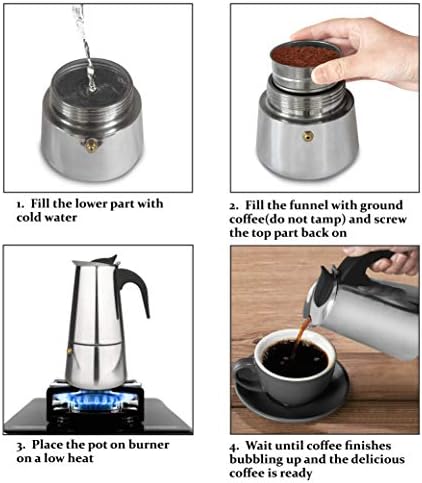 1. Fill the lower part with cold water

2. Fill the funnel with ground coffee(do not tamp) and screw the top part back on

3. Place the pot on burner on a low heat

4. Wait until coffee finishes bubbling up and the delicious coffee is ready