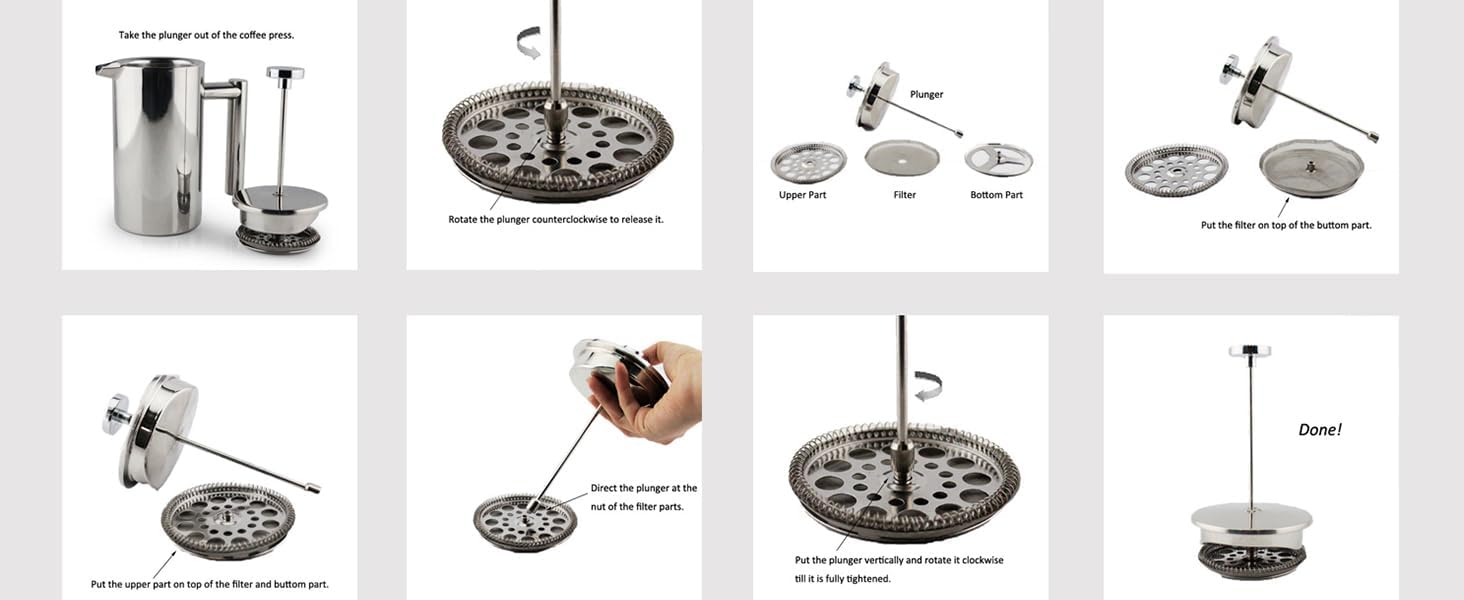 Take the plunger out of the coffee press.

Rotate the plunger counterclockwise to release it.

Plunger

Upper Part

Filter

Bottom Part

Put the filter on top of the buttom part.

Put the upper part on top of the filter and buttom part.

Direct the plunger at the nut of the filter parts.

Put the plunger vertically and rotate it clockwise till it is fully tightened.

Done!