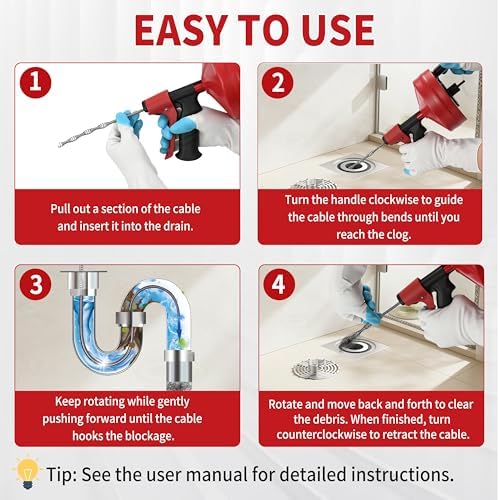 EASY TO USE

1

Pull out a section of the cable and insert it into the drain.

2

Turn the handle clockwise to guide the cable through bends until you reach the clog.

3

Keep rotating while gently pushing forward until the cable hooks the blockage.

4

Rotate and move back and forth to clear the debris. When finished, turn counterclockwise to retract the cable.

Tip: See the user manual for detailed instructions.