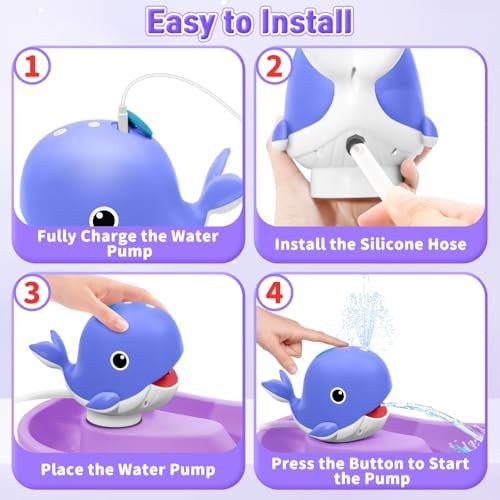 Easy to Install

1
Fully Charge the Water Pump

2
Install the Silicone Hose

3
Place the Water Pump

4
Press the Button to Start the Pump