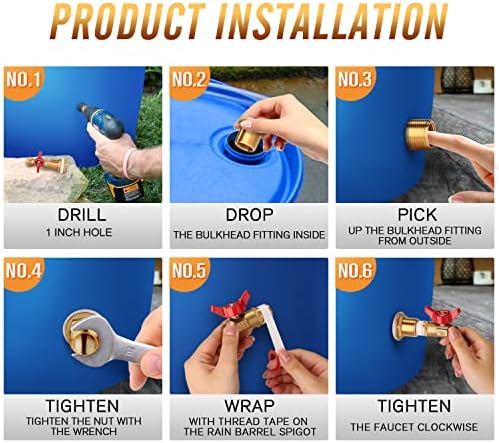 PRODUCT INSTALLATION

NO.1
DRILL
1 INCH HOLE

NO.2
DROP
THE BULKHEAD FITTING INSIDE

NO.3
PICK
UP THE BULKHEAD FITTING FROM OUTSIDE

NO.4
TIGHTEN
TIGHTEN THE NUT WITH THE WRENCH

NO.5
WRAP
WITH THREAD TAPE ON THE RAIN BARREL SPIGOT

NO.6
TIGHTEN
THE FAUCET CLOCKWISE