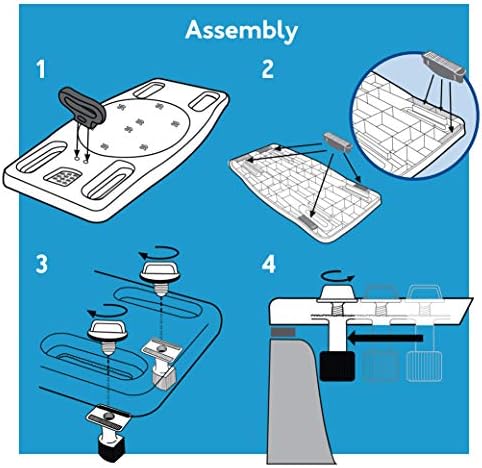 Assembly

1

2

3

4