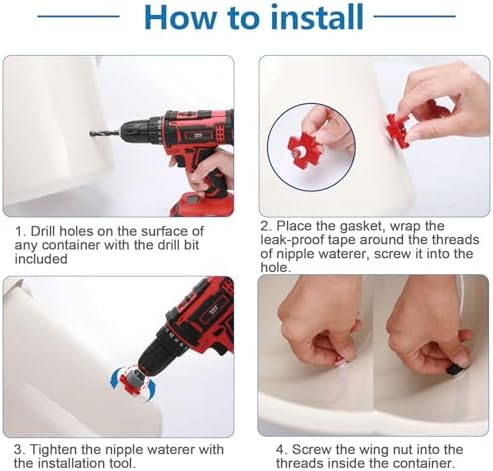 How to install

1. Drill holes on the surface of any container with the drill bit included

2. Place the gasket, wrap the leak-proof tape around the threads of nipple waterer, screw it into the hole.

3. Tighten the nipple waterer with the installation tool.

4. Screw the wing nut into the threads inside the container.