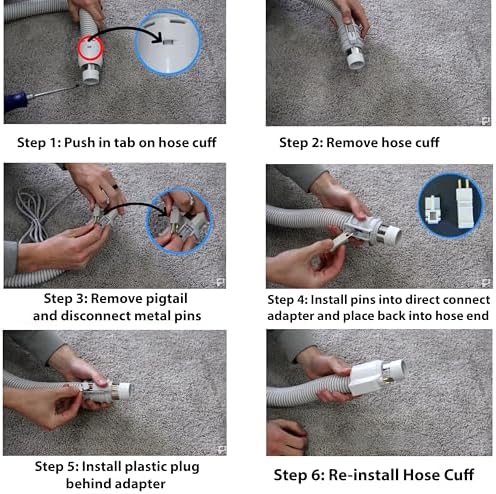 Step 1: Push in tab on hose cuff

Step 2: Remove hose cuff

Step 3: Remove pigtail and disconnect metal pins

Step 4: Install pins into direct connect adapter and place back into hose end

Step 5: Install plastic plug behind adapter

Step 6: Re-install Hose Cuff