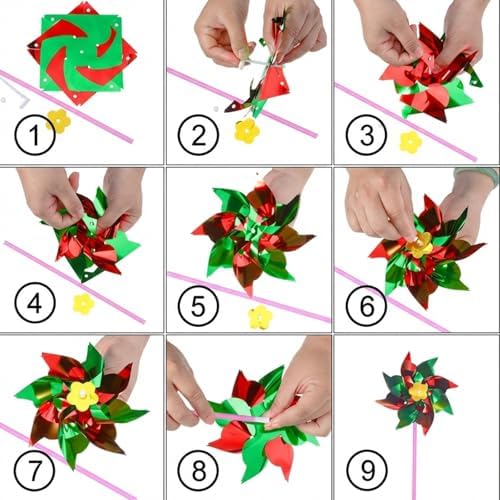 1
2
3
4
5
6
7
8
9