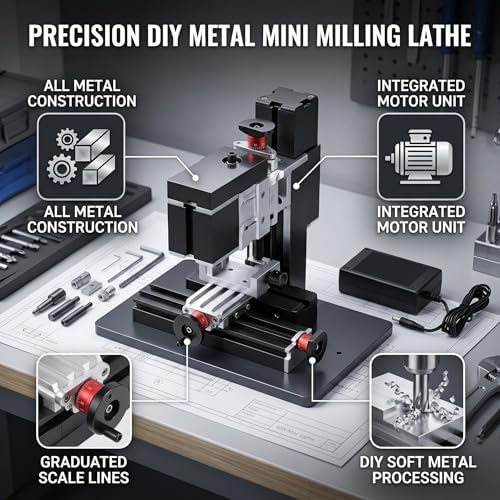 PRECISION DIY METAL MINI MILLING LATHE

ALL METAL CONSTRUCTION

ALL METAL CONSTRUCTION

INTEGRATED MOTOR UNIT

INTEGRATED MOTOR UNIT

GRADUATED SCALE LINES

DIY SOFT METAL PROCESSING