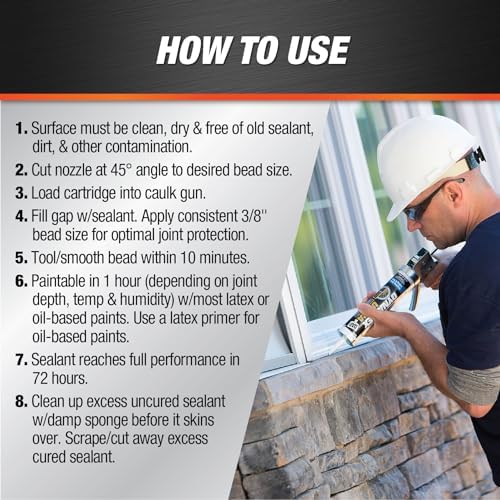 HOW TO USE

1. Surface must be clean, dry & free of old sealant, dirt, & other contamination.

2. Cut nozzle at 45° angle to desired bead size.

3. Load cartridge into caulk gun.

4. Fill gap w/sealant. Apply consistent 3/8" bead size for optimal joint protection.

5. Tool/smooth bead within 10 minutes.

6. Paintable in 1 hour (depending on joint depth, temp & humidity) w/most latex or oil-based paints. Use a latex primer for oil-based paints.

7. Sealant reaches full performance in 72 hours.

8. Clean up excess uncured sealant w/damp sponge before it skins over. Scrape/cut away excess cured sealant.