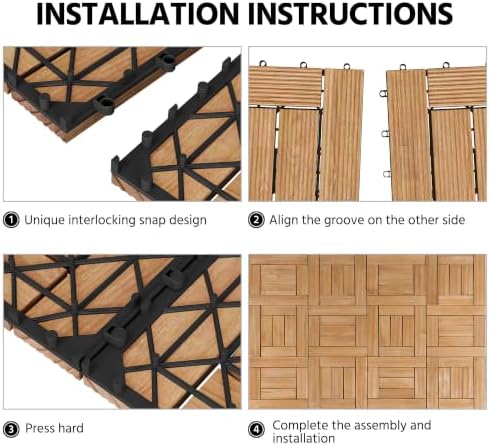 INSTALLATION INSTRUCTIONS

1 Unique interlocking snap design

2 Align the groove on the other side

3 Press hard

4 Complete the assembly and installation