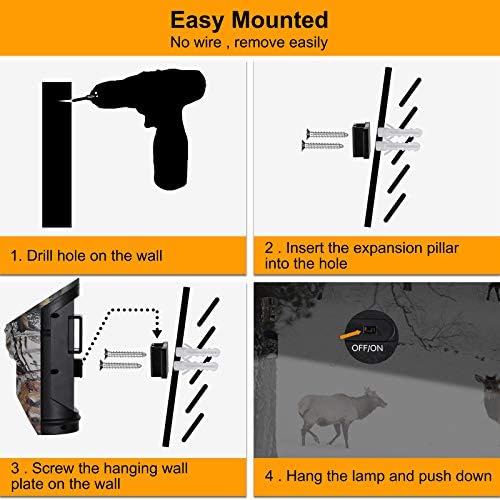 Easy Mounted
No wire , remove easily

1. Drill hole on the wall

2 . Insert the expansion pillar into the hole

3 . Screw the hanging wall plate on the wall

OFF/ON

4 . Hang the lamp and push down