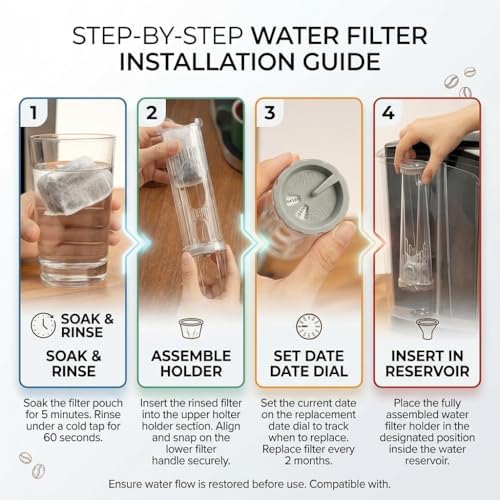 STEP-BY-STEP WATER FILTER INSTALLATION GUIDE

1

SOAK & RINSE

SOAK & RINSE

Soak the filter pouch for 5 minutes. Rinse under a cold tap for 60 seconds.

2

ASSEMBLE HOLDER

Insert the rinsed filter into the upper holter holder section. Align and snap on the lower filter handle securely.

3

SET DATE DATE DIAL

Set the current date on the replacement date dial to track when to replace. Replace filter every 2 months.

4

INSERT IN RESERVOIR

Place the fully assembled water filter holder in the designated position inside the water reservoir.

Ensure water flow is restored before use. Compatible with.