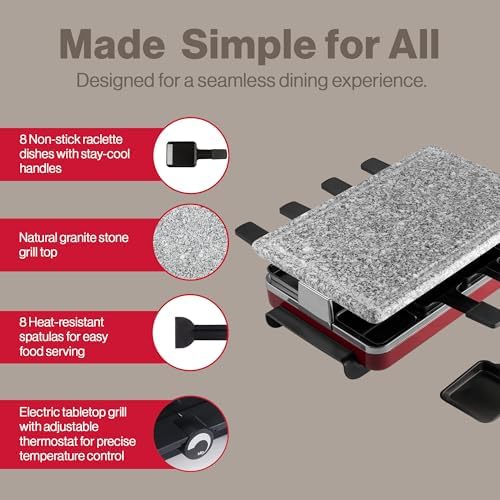 Made Simple for All

Designed for a seamless dining experience.

8 Non-stick raclette dishes with stay-cool handles

Natural granite stone grill top

8 Heat-resistant spatulas for easy food serving

Electric tabletop grill with adjustable thermostat for precise temperature control