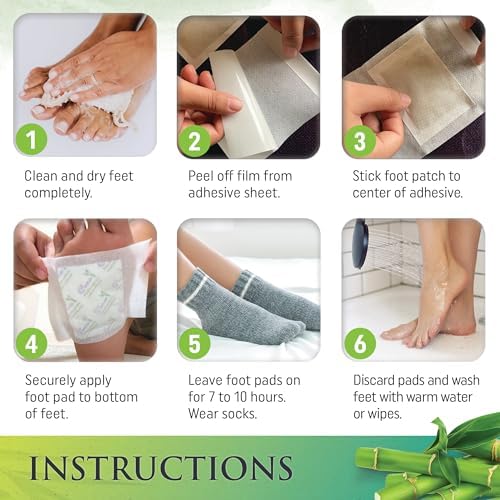 1

Clean and dry feet completely.

2

Peel off film from adhesive sheet.

3

Stick foot patch to center of adhesive.

4

Securely apply foot pad to bottom of feet.

5

Leave foot pads on for 7 to 10 hours. Wear socks.

6

Discard pads and wash feet with warm water or wipes.

INSTRUCTIONS