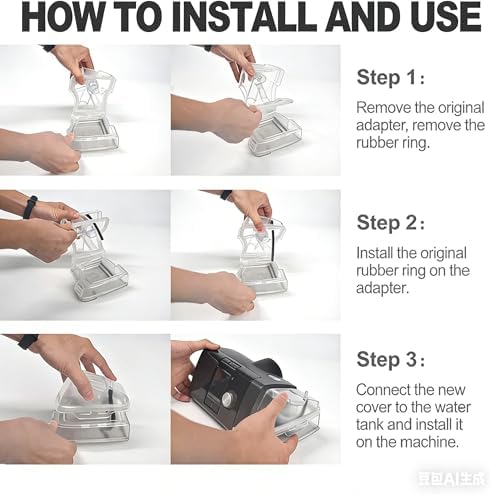 HOW TO INSTALL AND USE

Step 1:

Remove the original adapter, remove the rubber ring.

Step 2:

Install the original rubber ring on the adapter.

Step 3:

Connect the new cover to the water tank and install it on the machine.

豆包AI生成