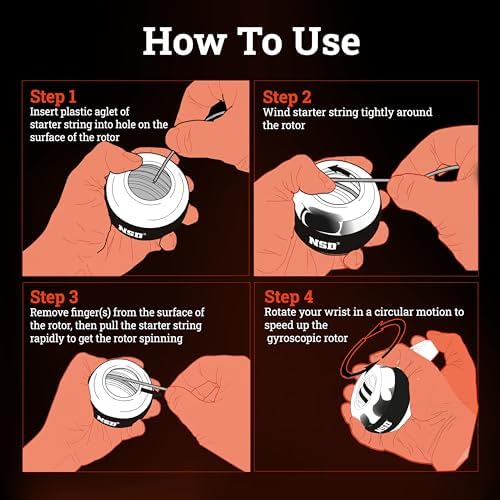 How To Use

Step 1
Insert plastic aglet of starter string into hole on the surface of the rotor

NSD

Step 2
Wind starter string tightly around the rotor

NSD

Step 3
Remove finger(s) from the surface of the rotor, then pull the starter string rapidly to get the rotor spinning

NSD

Step 4
Rotate your wrist in a circular motion to speed up the gyroscopic rotor

NSD