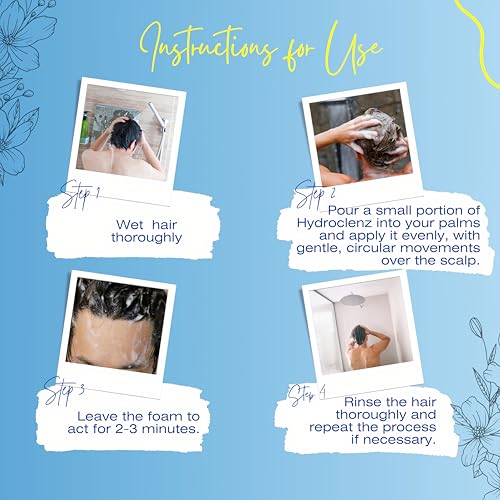 Instructions for Use

Step 1

Wet hair thoroughly

Step 2

Pour a small portion of Hydroclenz into your palms and apply it evenly, with gentle, circular movements over the scalp.

Step 3

Leave the foam to act for 2-3 minutes.

Step 4

Rinse the hair thoroughly and repeat the process if necessary.