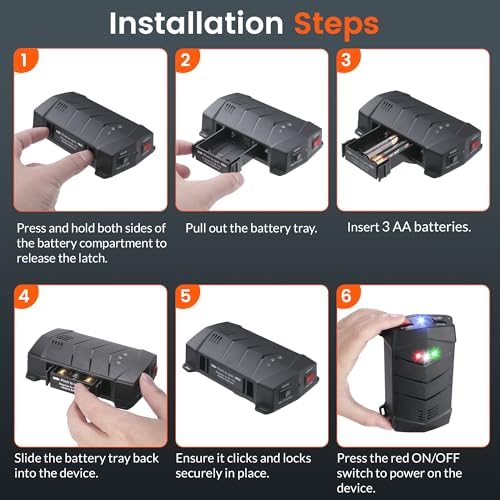 Installation Steps

1

Press and hold both sides of the battery compartment to release the latch.

2

Pull out the battery tray.

3

Insert 3 AA batteries.

4

Slide the battery tray back into the device.

5

Ensure it clicks and locks securely in place.

6

Press the red ON/OFF switch to power on the device.