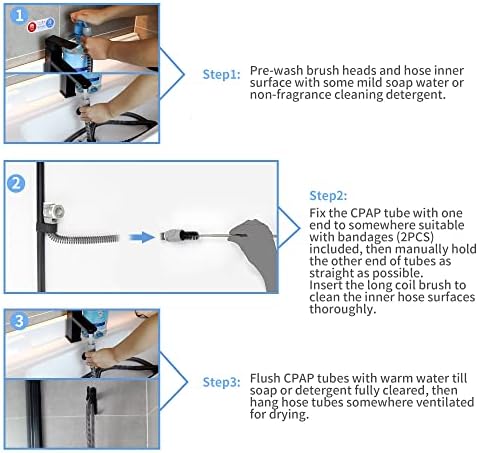 1

Step1: Pre-wash brush heads and hose inner surface with some mild soap water or non-fragrance cleaning detergent.

2

Step2:
Fix the CPAP tube with one end to somewhere suitable with bandages (2PCS) included, then manually hold the other end of tubes as straight as possible.
Insert the long coil brush to clean the inner hose surfaces thoroughly.

3

Step3: Flush CPAP tubes with warm water till soap or detergent fully cleared, then hang hose tubes somewhere ventilated for drying.