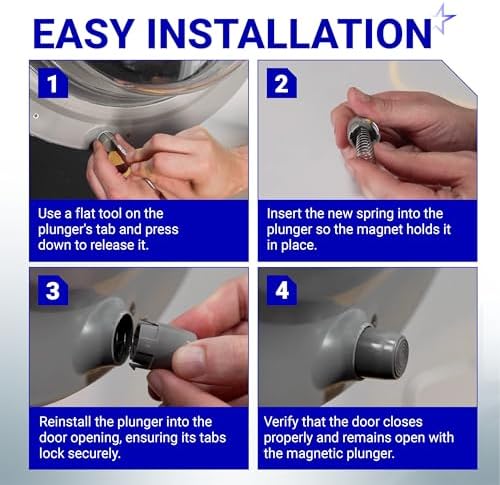 EASY INSTALLATION

1

Use a flat tool on the plunger's tab and press down to release it.

2

Insert the new spring into the plunger so the magnet holds it in place.

3

Reinstall the plunger into the door opening, ensuring its tabs lock securely.

4

Verify that the door closes properly and remains open with the magnetic plunger.