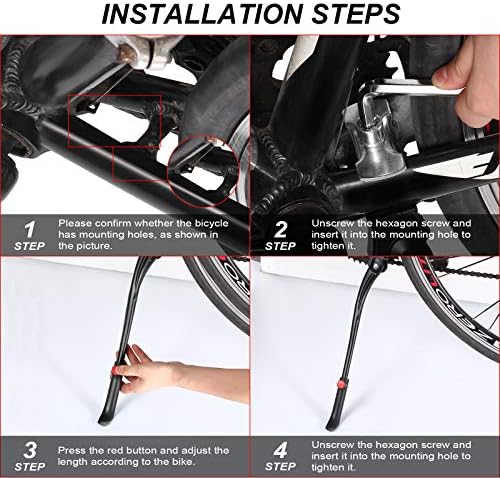 INSTALLATION STEPS

1
STEP
Please confirm whether the bicycle has mounting holes, as shown in the picture.

2
STEP
Unscrew the hexagon screw and insert it into the mounting hole to tighten it.

3
STEP
Press the red button and adjust the length according to the bike.

4
STEP
Unscrew the hexagon screw and insert it into the mounting hole to tighten it.