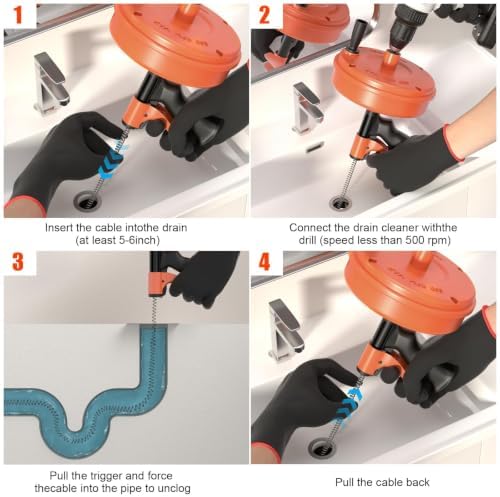 1

Insert the cable intothe drain (at least 5-6inch)

2

Connect the drain cleaner withthe drill (speed less than 500 rpm)

3

Pull the trigger and force thecable into the pipe to unclog

4

Pull the cable back