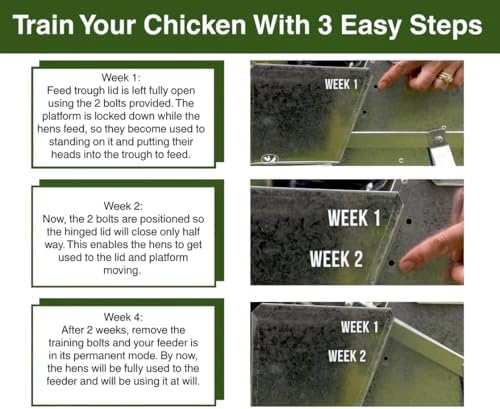 Train Your Chicken With 3 Easy Steps

Week 1:
Feed trough lid is left fully open using the 2 bolts provided. The platform is locked down while the hens feed, so they become used to standing on it and putting their heads into the trough to feed.

WEEK 1

Week 2:
Now, the 2 bolts are positioned so the hinged lid will close only half way. This enables the hens to get used to the lid and platform moving.

WEEK 1
WEEK 2

Week 4:
After 2 weeks, remove the training bolts and your feeder is in its permanent mode. By now, the hens will be fully used to the feeder and will be using it at will.

WEEK 1
WEEK 2