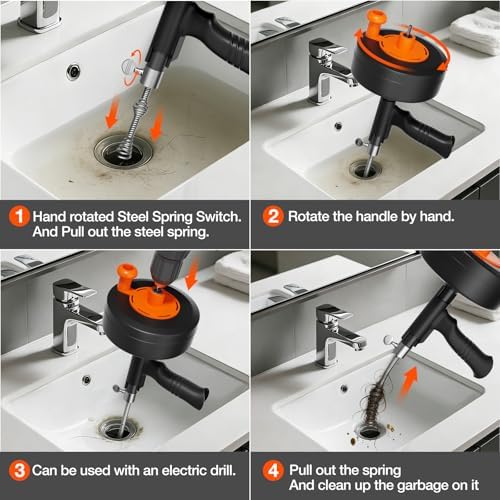 1 Hand rotated Steel Spring Switch. And Pull out the steel spring.

2 Rotate the handle by hand.

3 Can be used with an electric drill.

4 Pull out the spring
And clean up the garbage on it