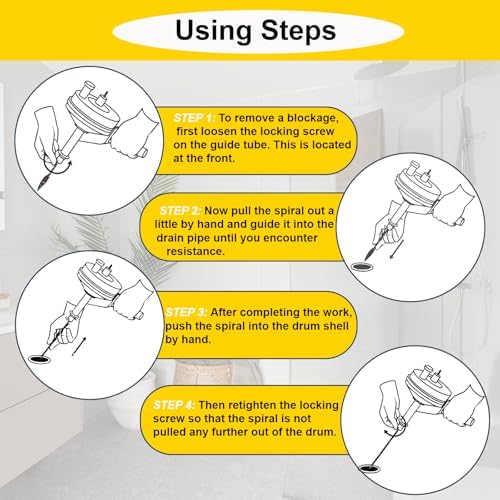 Using Steps

STEP 1: To remove a blockage, first loosen the locking screw on the guide tube. This is located at the front.

STEP 2: Now pull the spiral out a little by hand and guide it into the drain pipe until you encounter resistance.

STEP 3: After completing the work, push the spiral into the drum shell by hand.

STEP 4: Then retighten the locking screw so that the spiral is not pulled any further out of the drum.