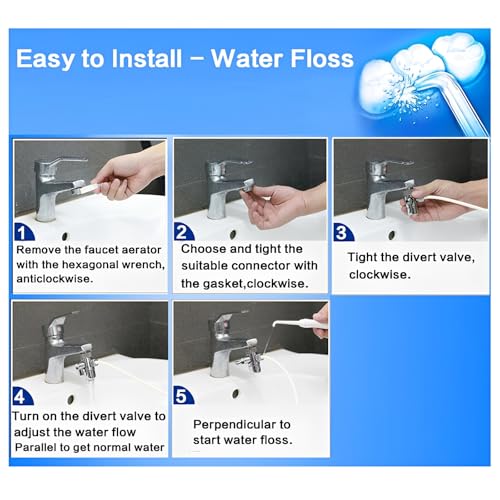 Easy to Install – Water Floss

1
Remove the faucet aerator with the hexagonal wrench, anticlockwise.

2
Choose and tight the suitable connector with the gasket,clockwise.

3
Tight the divert valve, clockwise.

4
Turn on the divert valve to adjust the water flow
Parallel to get normal water

5
Perpendicular to start water floss.