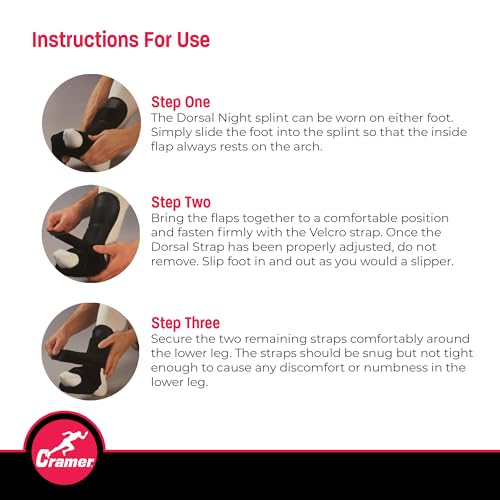 Instructions For Use

Step One
The Dorsal Night splint can be worn on either foot. Simply slide the foot into the splint so that the inside flap always rests on the arch.

Step Two
Bring the flaps together to a comfortable position and fasten firmly with the Velcro strap. Once the Dorsal Strap has been properly adjusted, do not remove. Slip foot in and out as you would a slipper.

Step Three
Secure the two remaining straps comfortably around the lower leg. The straps should be snug but not tight enough to cause any discomfort or numbness in the lower leg.

Cramer