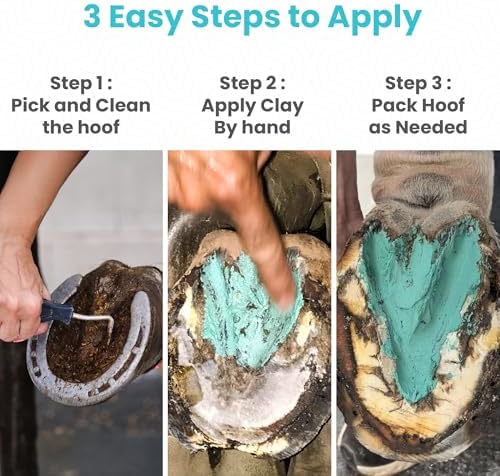 3 Easy Steps to Apply

Step 1 :
Pick and Clean the hoof

Step 2 :
Apply Clay By hand

Step 3 :
Pack Hoof as Needed