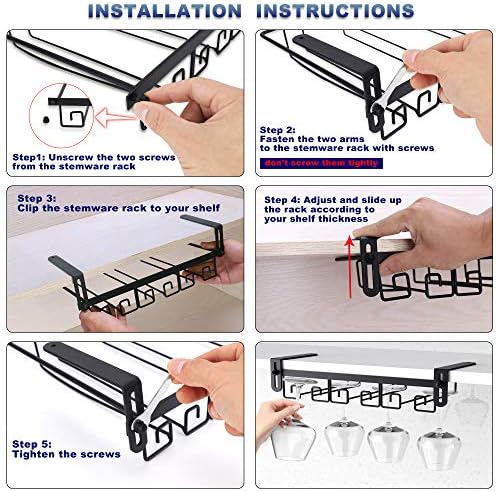 INSTALLATION INSTRUCTIONS

Step1: Unscrew the two screws from the stemware rack

Step 2: Fasten the two arms to the stemware rack with screws

don't screw them tightly

Step 3: Clip the stemware rack to your shelf

Step 4: Adjust and slide up the rack according to your shelf thickness

Step 5: Tighten the screws